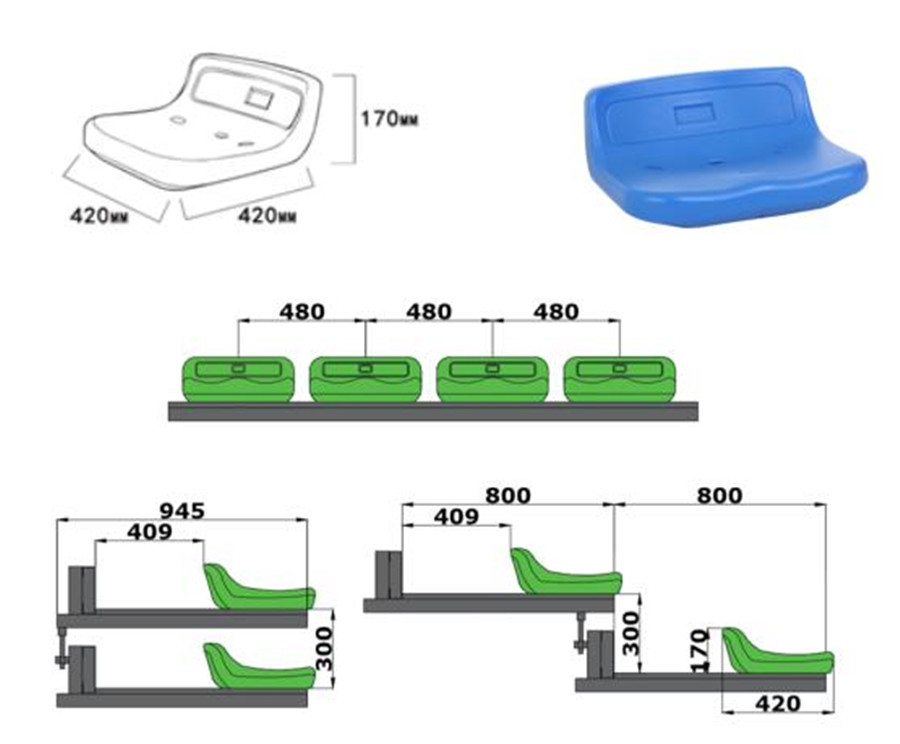 170мм
420мм
420мм

480
480
480

945
409
300

800
800
409
300
170
420